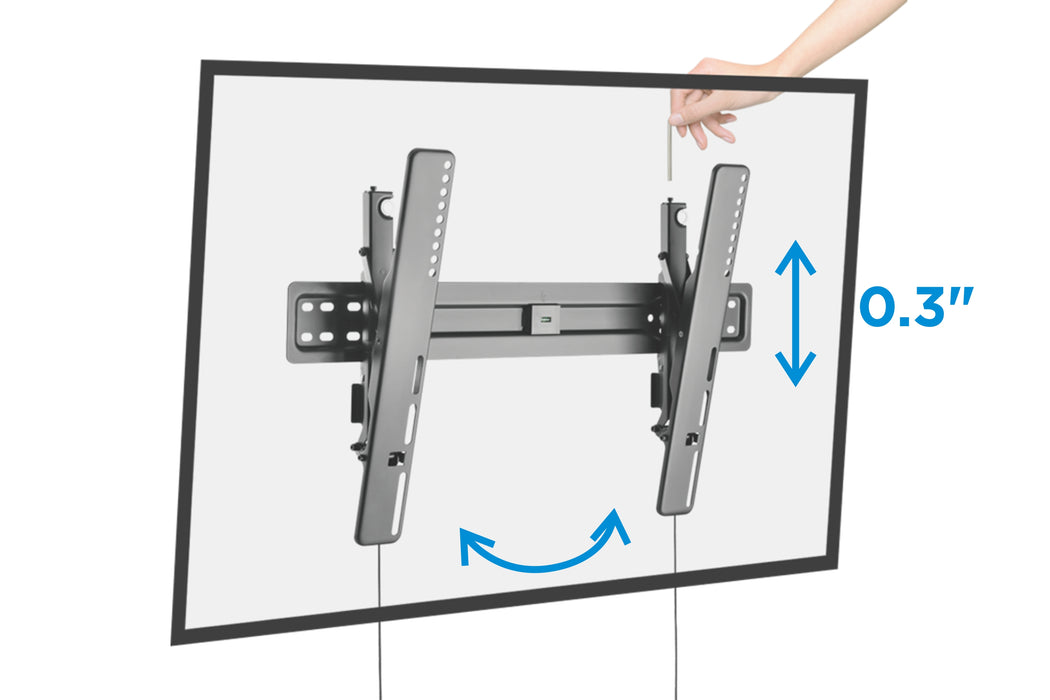 0.3"